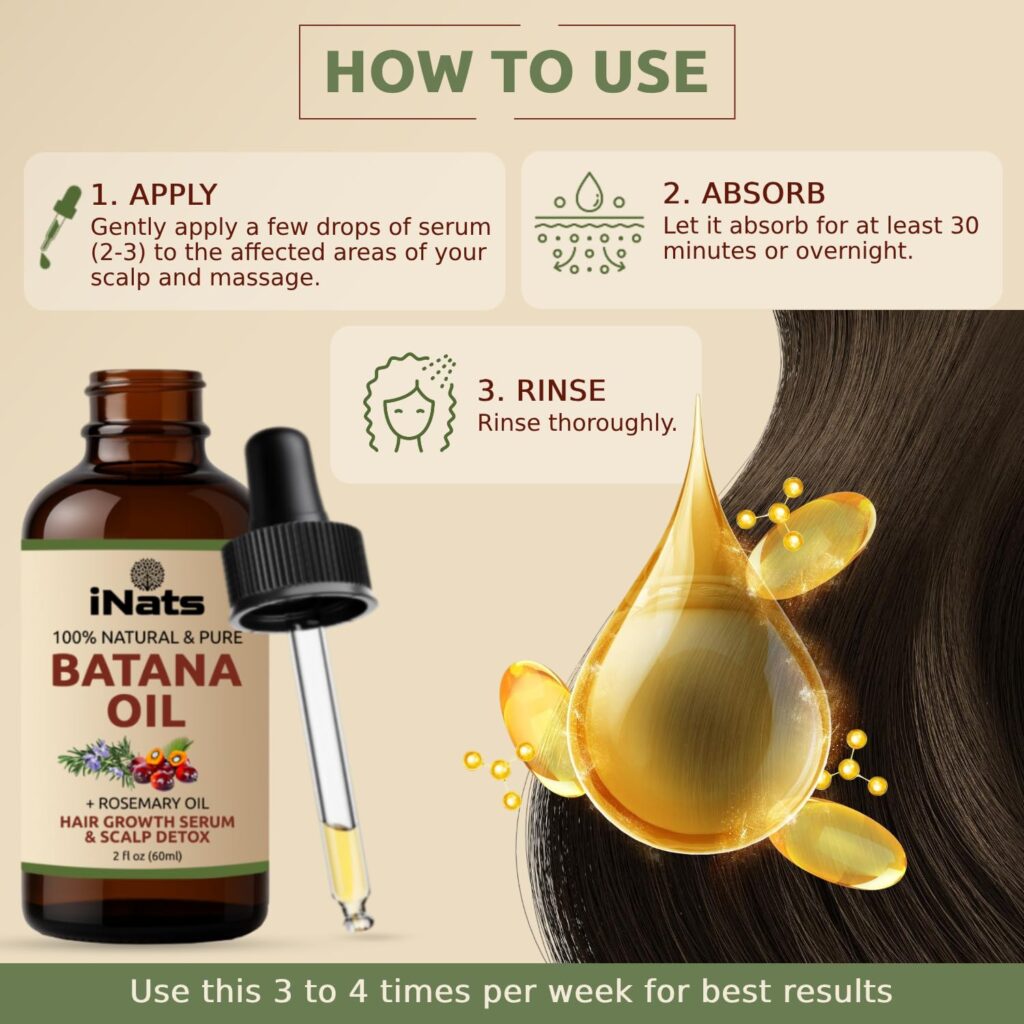 HOW TO USE

1. APPLY
Gently apply a few drops of serum (2-3) to the affected areas of your scalp and massage.

2. ABSORB
Let it absorb for at least 30 minutes or overnight.

3. RINSE
Rinse thoroughly.

iNats
100% NATURAL & PURE
BATANA OIL
+ ROSEMARY OIL
HAIR GROWTH SERUM & SCALP DETOX
2 fl oz (60ml)

Use this 3 to 4 times per week for best results